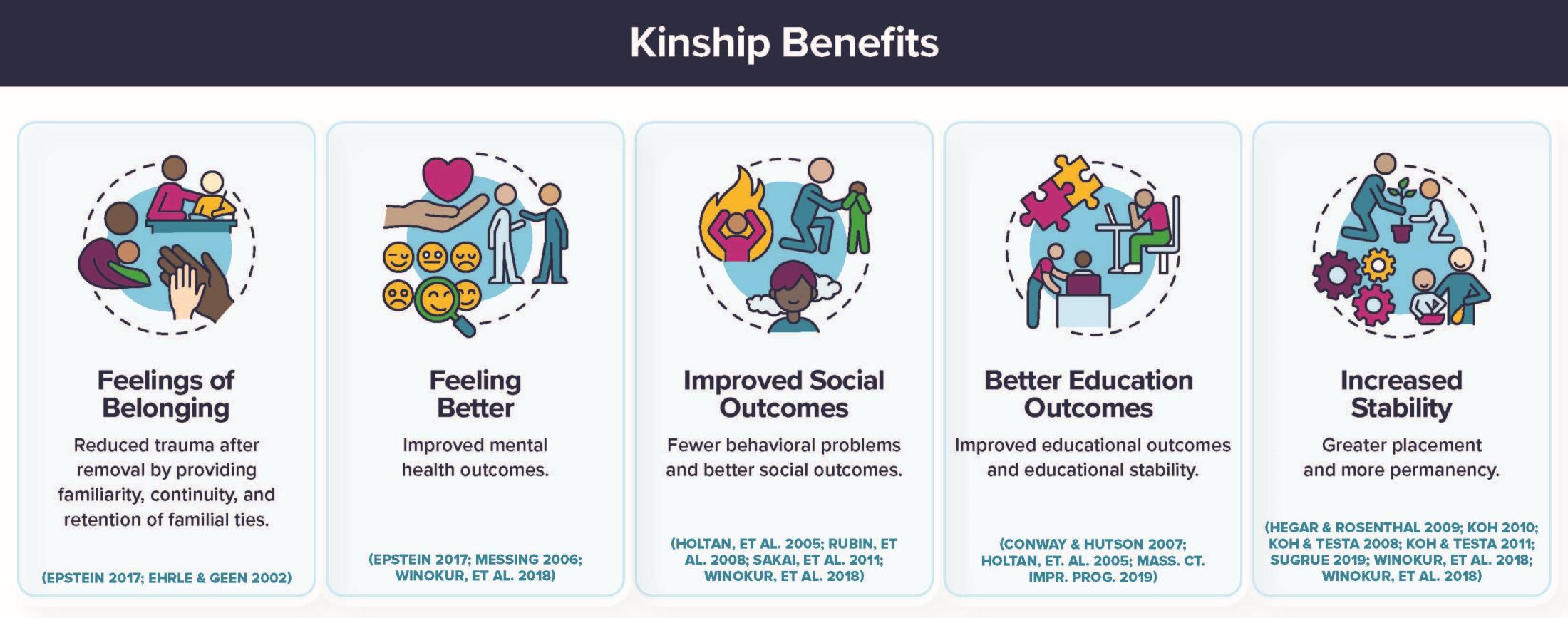 Kinship Benefits

Feelings of Belonging

Reduced trauma after removal by providing familiarity, continuity, and retention of familial ties.

(EPSTEIN 2017; EHRLE & GEEN 2002)

Feeling Better

Improved mental health outcomes.

(EPSTEIN 2017; MESSING 2006; WINOKUR, ET AL. 2018)

Improved Social Outcomes

Fewer behavioral problems and better social outcomes.

(HOLTAN, ET AL. 2005; RUBIN, ET AL. 2008; SAKAI, ET AL. 2011; WINOKUR, ET AL. 2018)

Better Education Outcomes

Improved educational outcomes and educational stability.

(CONWAY & HUTSON 2007; HOLTAN, ET. AL. 2005; MASS. CT. IMPR. PROG. 2019)

Increased Stability

Greater placement and more permanency.

(HEGAR & ROSENTHAL 2009; KOH 2010; KOH & TESTA 2008; KOH & TESTA 2011; SUGRUE 2019; WINOKUR, ET AL. 2018; WINOKUR, ET AL. 2018)